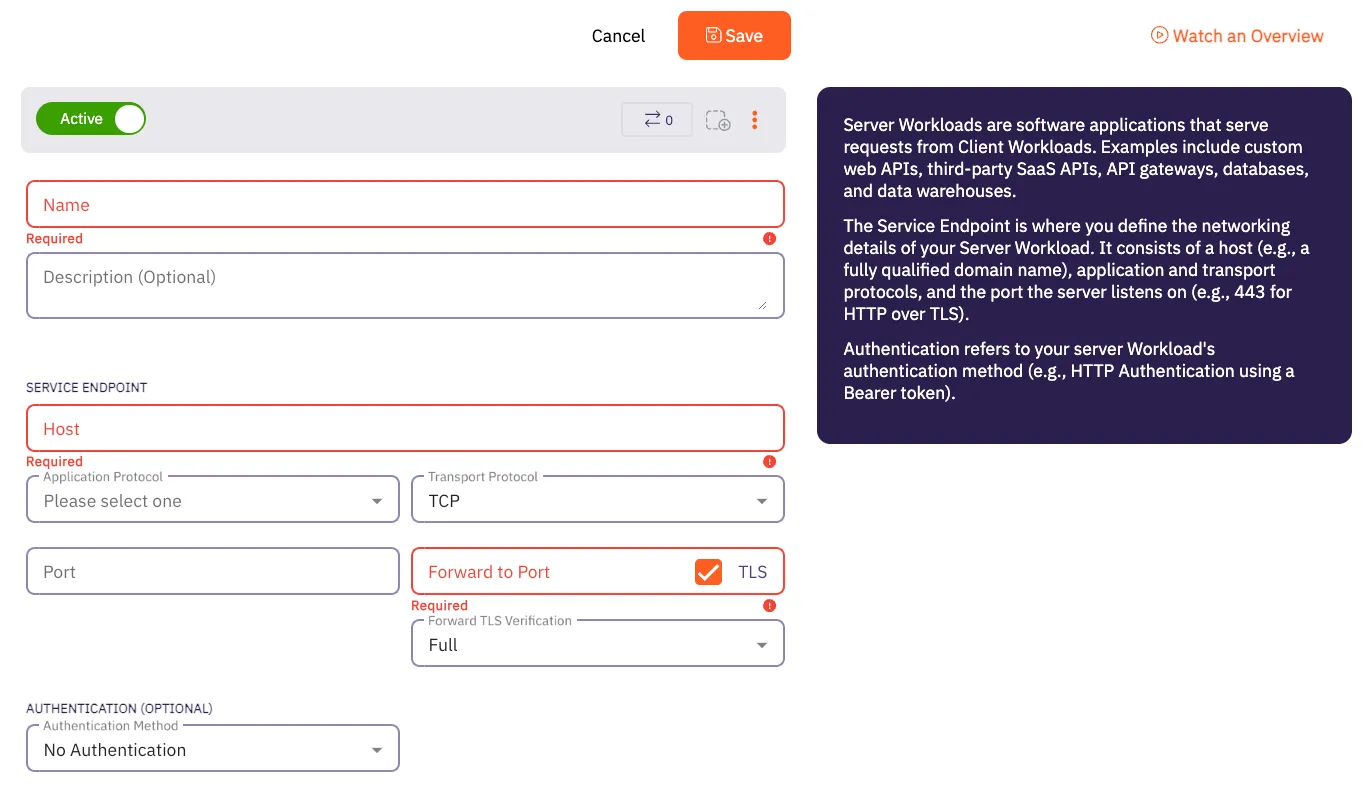 Cancel

Save

Watch an Overview

Active

0

Name
Required

Description (Optional)

SERVICE ENDPOINT

Host
Required

Application Protocol
Please select one

Transport Protocol
TCP

Port

Forward to Port

TLS

Required

Forward TLS Verification
Full

AUTHENTICATION (OPTIONAL)

Authentication Method
No Authentication

Server Workloads are software applications that serve requests from Client Workloads. Examples include custom web APIs, third-party SaaS APIs, API gateways, databases, and data warehouses.

The Service Endpoint is where you define the networking details of your Server Workload. It consists of a host (e.g., a fully qualified domain name), application and transport protocols, and the port the server listens on (e.g., 443 for HTTP over TLS).

Authentication refers to your server Workload's authentication method (e.g., HTTP Authentication using a Bearer token).